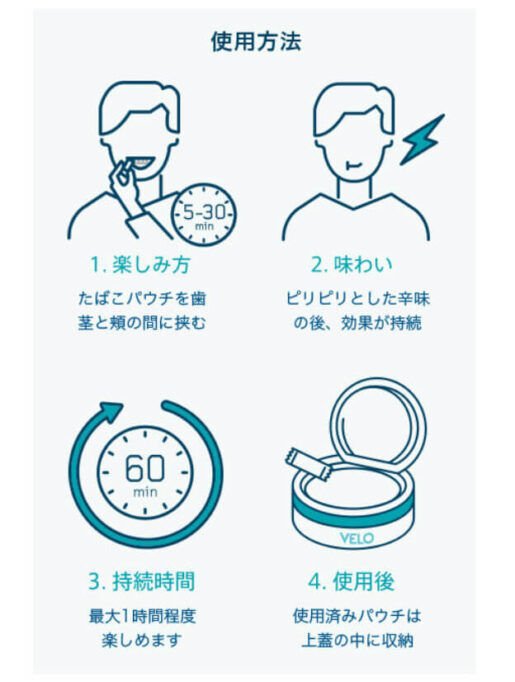 使用方法

5-30
min

1. 楽しみ方

たばこパウチを歯茎と頬の間に挟む

2. 味わい

ピリピリとした辛味の後、効果が持続

60
min

3. 持続時間

最大1時間程度楽しめます

VELO

4. 使用後

使用済みパウチは上蓋の中に収納